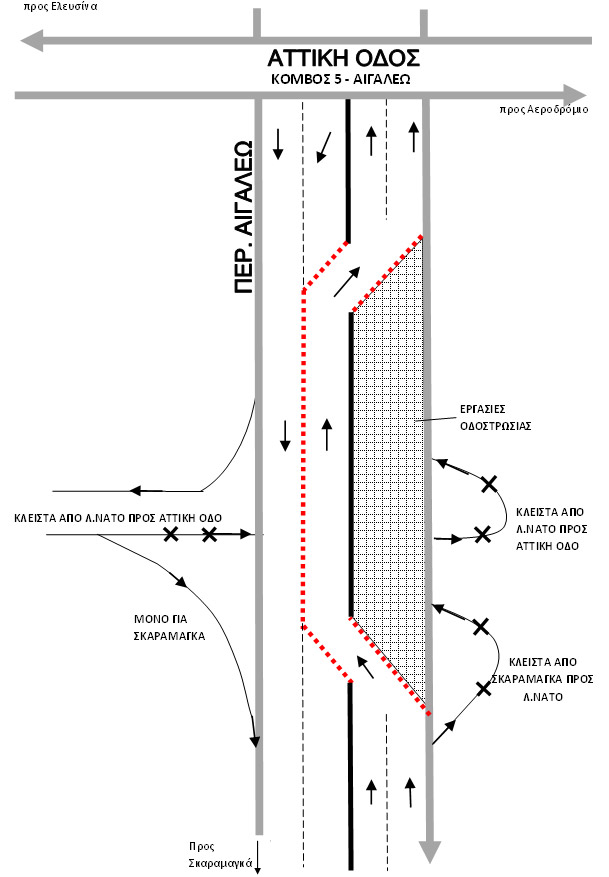 προς Ελευσίνα

ΑΤΤΙΚΗ ΟΔΟΣ
ΚΟΜΒΟΣ 5 - ΑΙΓΑΛΕΩ

προς Αεροδρόμιο

ΠΕΡ. ΑΙΓΑΛΕΩ

ΕΡΓΑΣΙΕΣ ΟΔΟΣΤΡΩΣΙΑΣ

ΚΛΕΙΣΤΑ ΑΠΟ Λ.ΝΑΤΟ ΠΡΟΣ ΑΤΤΙΚΗ ΟΔΟ

ΚΛΕΙΣΤΑ ΑΠΟ Λ.ΝΑΤΟ ΠΡΟΣ ΑΤΤΙΚΗ ΟΔΟ

ΜΟΝΟ ΓΙΑ ΣΚΑΡΑΜΑΓΚΑ

ΚΛΕΙΣΤΑ ΑΠΟ ΣΚΑΡΑΜΑΓΚΑ ΠΡΟΣ Λ.ΝΑΤΟ

Προς Σκαραμαγκά